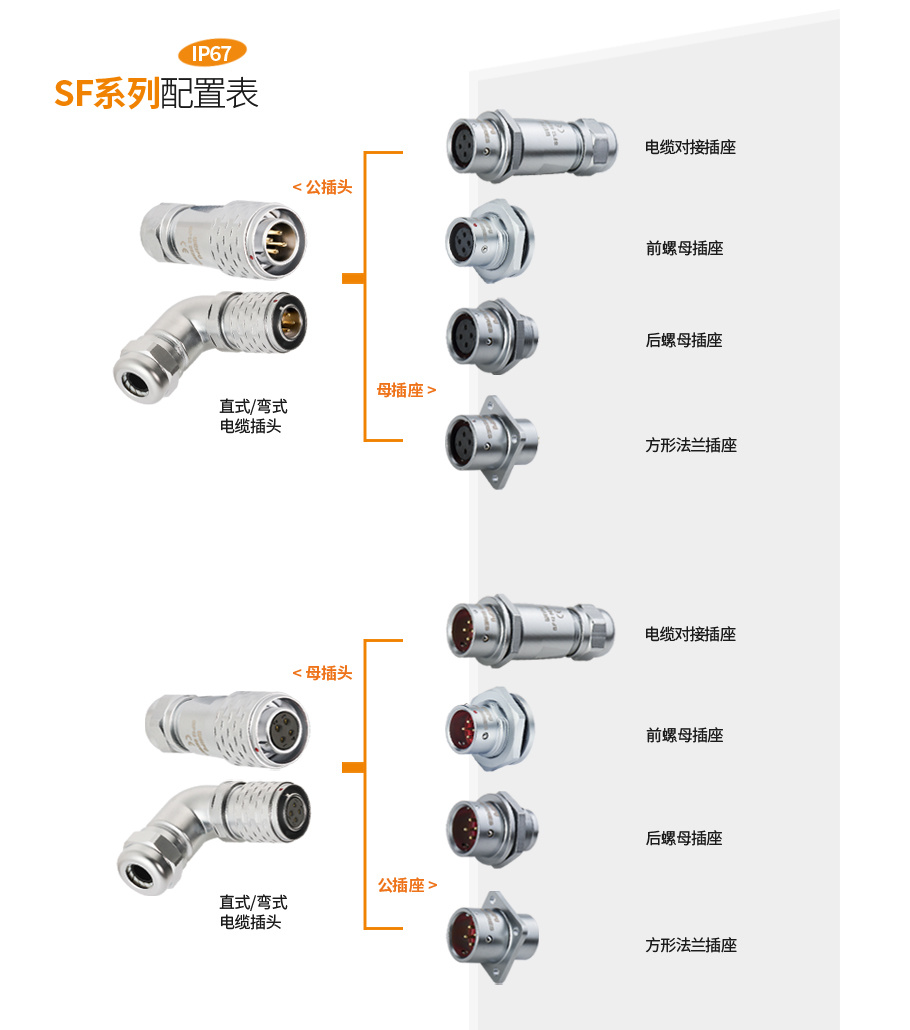 IP67
SF系列配置表

< 公插头

直式/弯式
电缆插头

母插座 >

电缆对接插座

前螺母插座

后螺母插座

方形法兰插座

< 母插头

直式/弯式
电缆插头

公插座 >

电缆对接插座

前螺母插座

后螺母插座

方形法兰插座