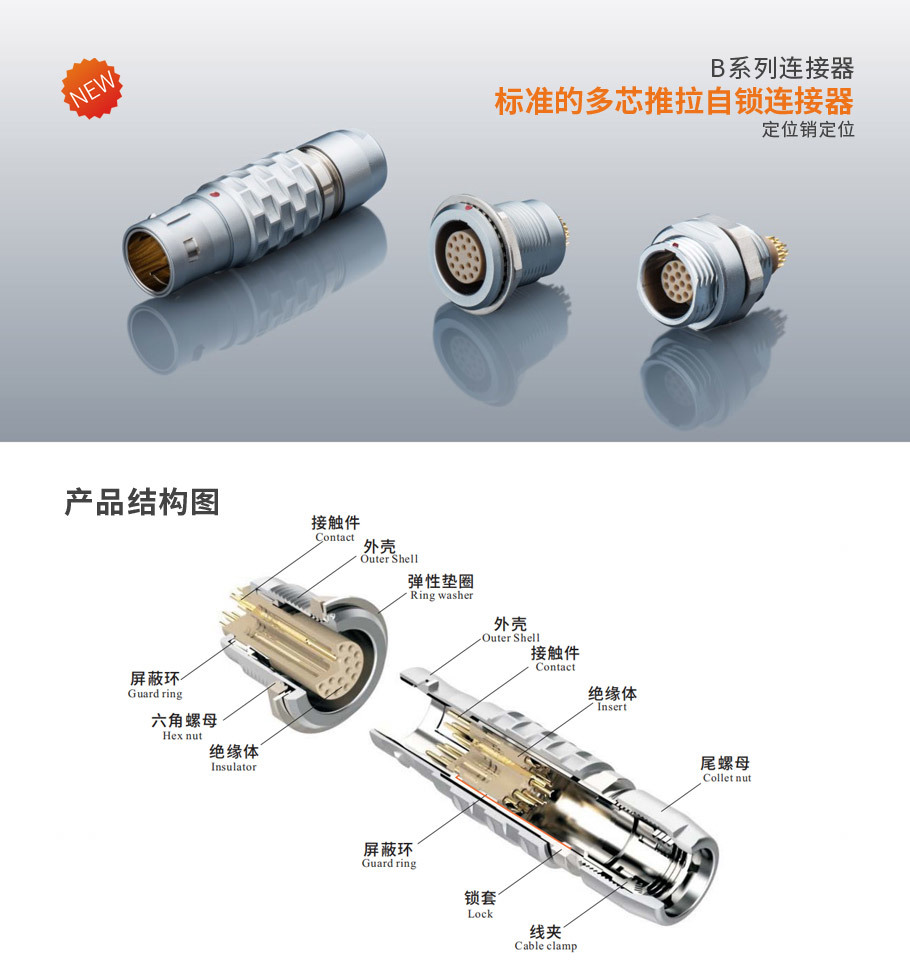 NEW

B系列连接器
标准的多芯推拉自锁连接器
定位销定位

产品结构图

接触件
Contact
外壳
Outer Shell
弹性垫圈
Ring washer
屏蔽环
Guard ring
六角螺母
Hex nut
绝缘体
Insulator

外壳
Outer Shell
接触件
Contact
绝缘体
Insert
尾螺母
Collet nut
屏蔽环
Guard ring
锁套
Lock
线夹
Cable clamp